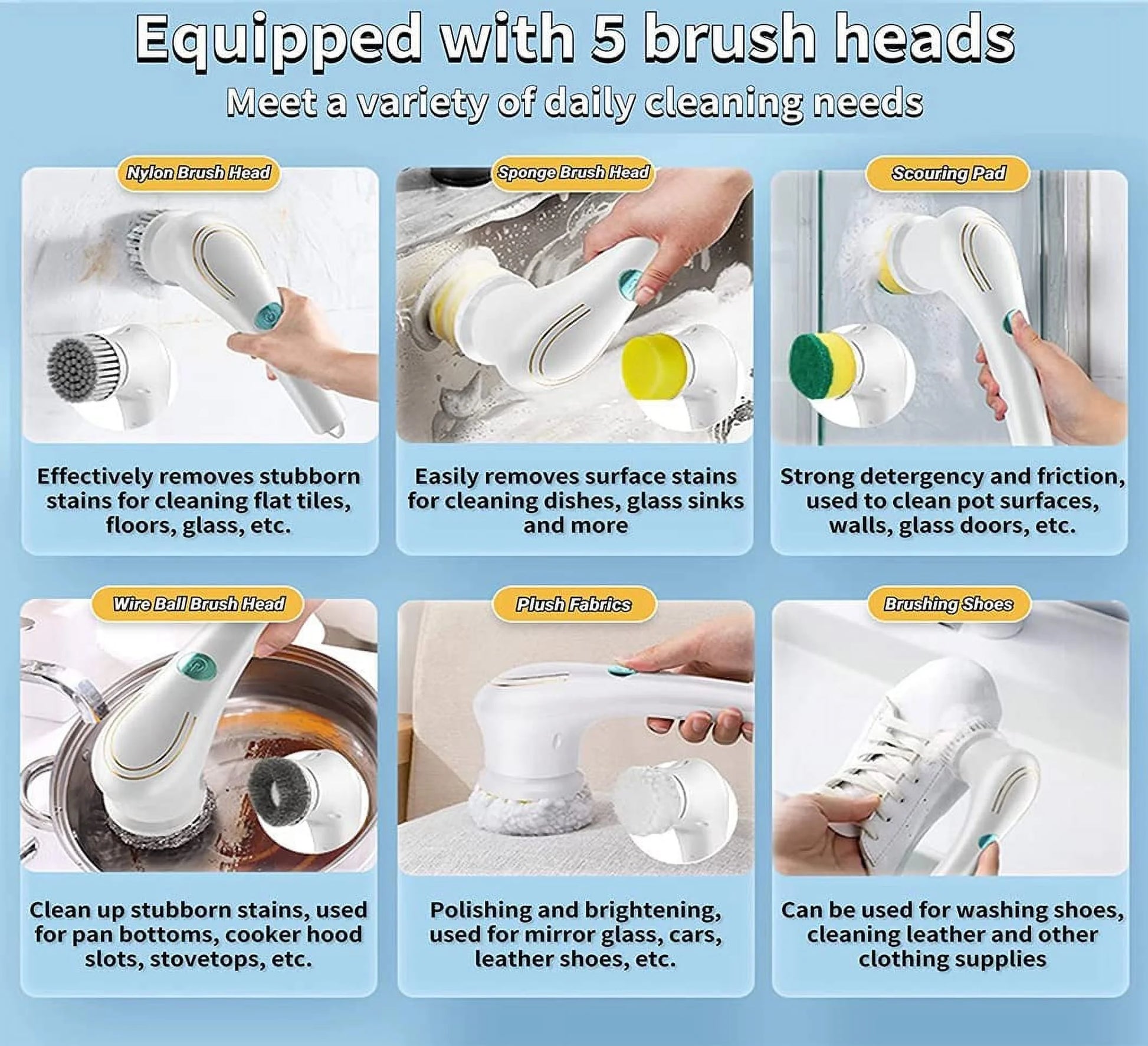 Equipped with 5 brush heads
Meet a variety of daily cleaning needs

Nylon Brush Head

Effectively removes stubborn stains for cleaning flat tiles, floors, glass, etc.

Sponge Brush Head

Easily removes surface stains for cleaning dishes, glass sinks and more

Scouring Pad

Strong detergency and friction, used to clean pot surfaces, walls, glass doors, etc.

Wire Ball Brush Head

Clean up stubborn stains, used for pan bottoms, cooker hood slots, stovetops, etc.

Plush Fabrics

Polishing and brightening, used for mirror glass, cars, leather shoes, etc.

Brushing Shoes

Can be used for washing shoes, cleaning leather and other clothing supplies