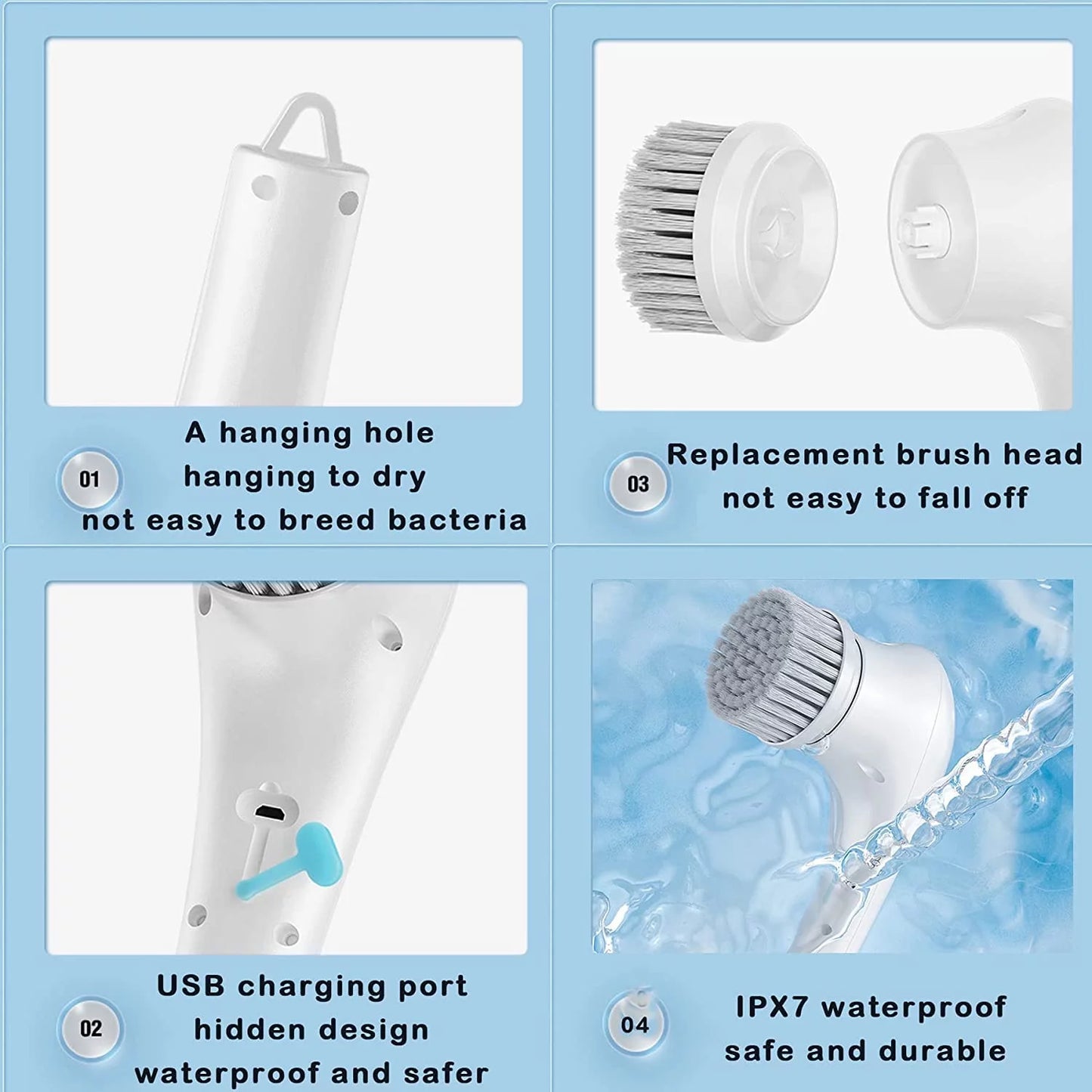 01

A hanging hole
hanging to dry
not easy to breed bacteria

03

Replacement brush head
not easy to fall off

02

USB charging port
hidden design
waterproof and safer

04

IPX7 waterproof
safe and durable